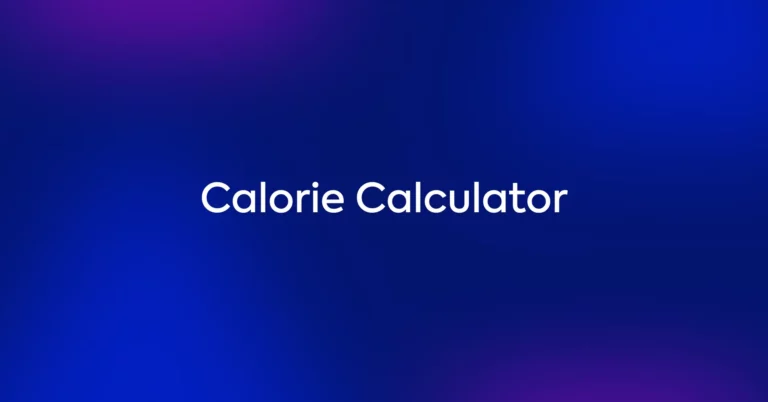 Calorie Calculator