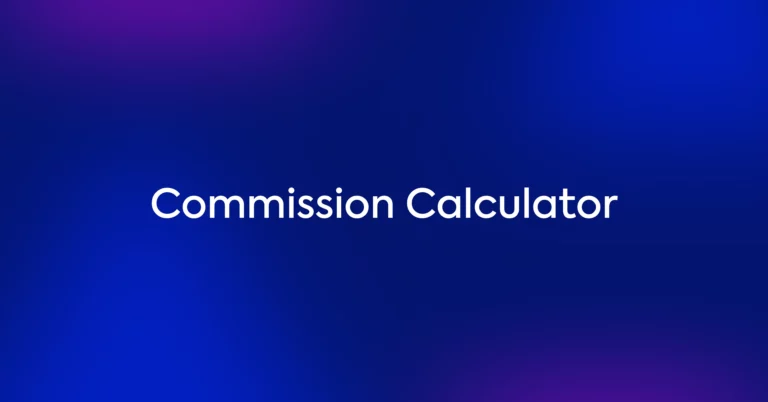 Commission Calculator