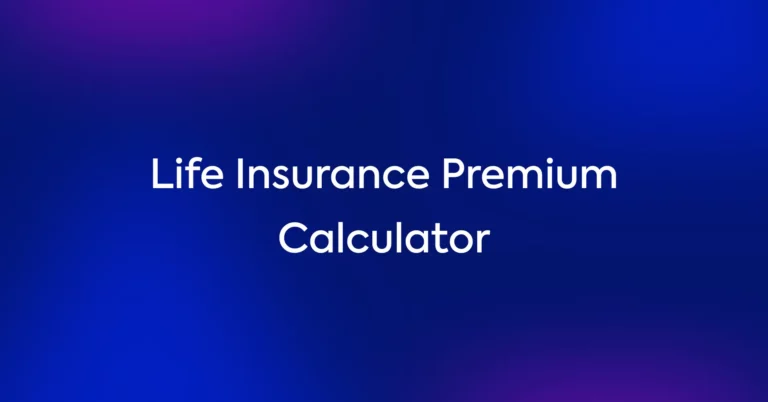 Life Insurance Premium Calculator